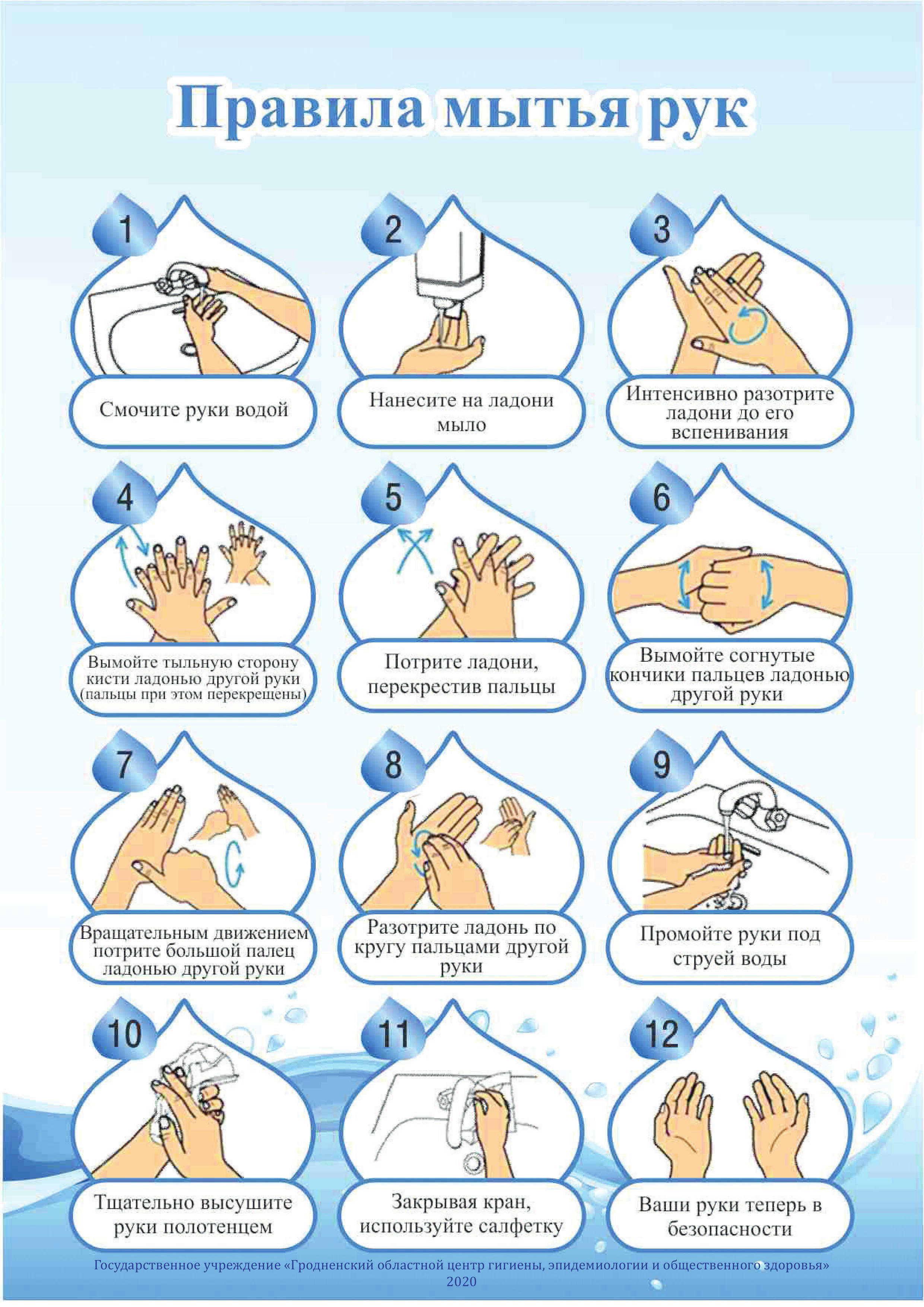 Правила мытья рук

1
Смочите руки водой

2
Нанесите на ладони мыло

3
Интенсивно разотрите ладони до его вспенивания

4
Вымойте тыльную сторону кисти ладонью другой руки (пальцы при этом перекрещены)

5
Потрите ладони, перекрестив пальцы

6
Вымойте согнутые кончики пальцев ладонью другой руки

7
Вращательным движением потрите большой палец ладонью другой руки

8
Разотрите ладонь по кругу пальцами другой руки

9
Промойте руки под струей воды

10
Тщательно высушите руки полотенцем

11
Закрывая кран, используйте салфетку

12
Ваши руки теперь в безопасности

Государственное учреждение «Гродненский областной центр гигиены, эпидемиологии и общественного здоровья»
2020