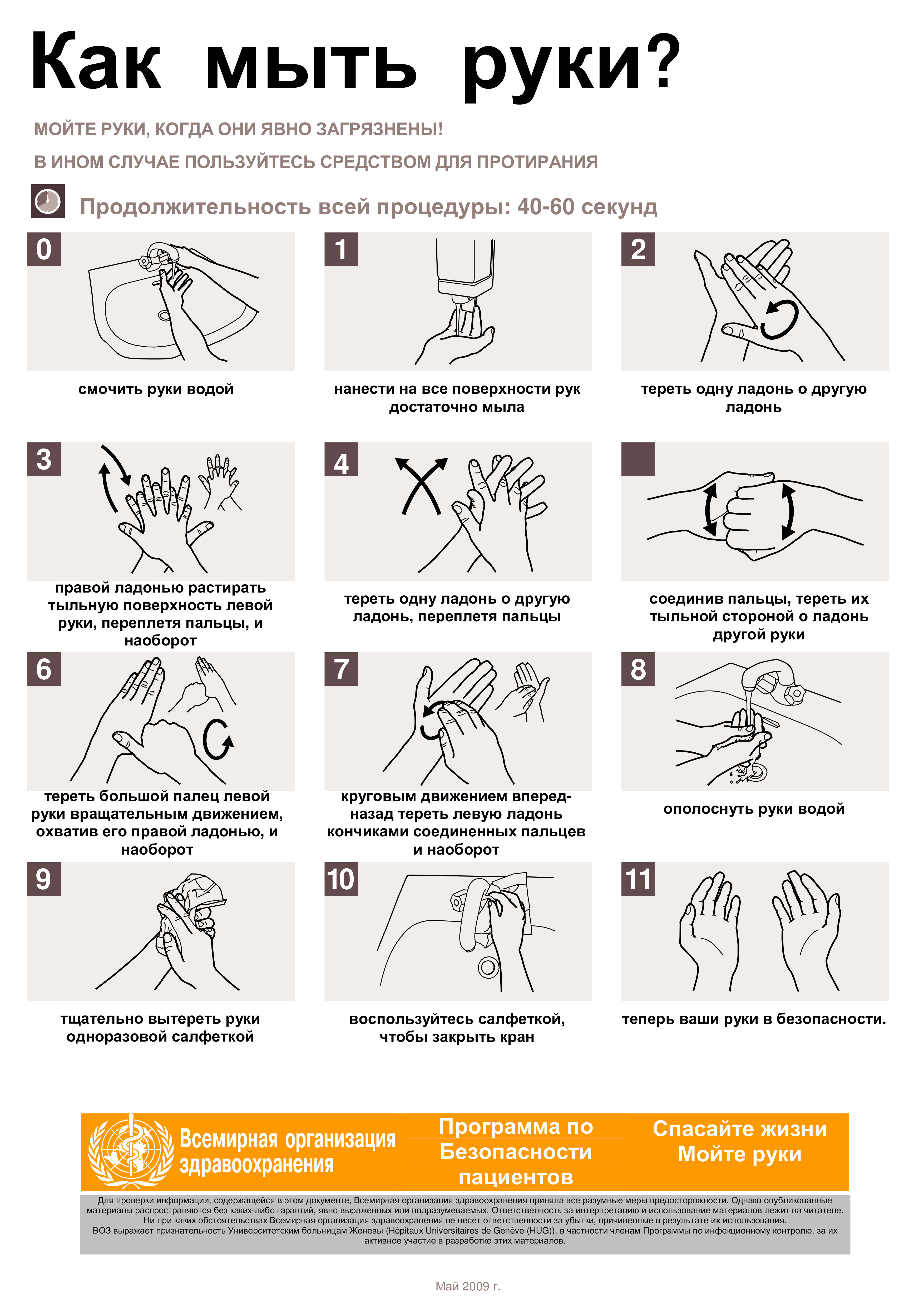 Как мыть руки?

МОЙТЕ РУКИ, КОГДА ОНИ ЯВНО ЗАГРЯЗНЕНЫ!

В ИНОМ СЛУЧАЕ ПОЛЬЗУЙТЕСЬ СРЕДСТВОМ ДЛЯ ПРОТИРАНИЯ

Продолжительность всей процедуры: 40-60 секунд

0

смочить руки водой

1

нанести на все поверхности рук достаточно мыла

2

тереть одну ладонь о другую ладонь

3

правой ладонью растирать тыльную поверхность левой руки, переплетя пальцы, и наоборот

4

тереть одну ладонь о другую ладонь, переплетя пальцы

соединив пальцы, тереть их тыльной стороной о ладонь другой руки

6

тереть большой палец левой руки вращательным движением, охватив его правой ладонью, и наоборот

7

круговым движением вперед-назад тереть левую ладонь кончиками соединенных пальцев и наоборот

8

ополоснуть руки водой

9

тщательно вытереть руки одноразовой салфеткой

10

воспользуйтесь салфеткой, чтобы закрыть кран

11

теперь ваши руки в безопасности.

Всемирная организация здравоохранения

Программа по Безопасности пациентов

Спасайте жизни Мойте руки

Для проверки информации, содержащейся в этом документе, Всемирная организация здравоохранения приняла все разумные меры предосторожности. Однако опубликованные материалы распространяются без каких-либо гарантий, явно выраженных или подразумеваемых. Ответственность за интерпретацию и использование материалов лежит на читателе. Ни при каких обстоятельствах Всемирная организация здравоохранения не несет ответственности за убытки, причиненные в результате их использования.
ВОЗ выражает признательность Университетским больницам Женевы (Hôpitaux Universitaires de Genève (HUG)), в частности членам Программы по инфекционному контролю, за их активное участие в разработке этих материалов.

Май 2009 г.